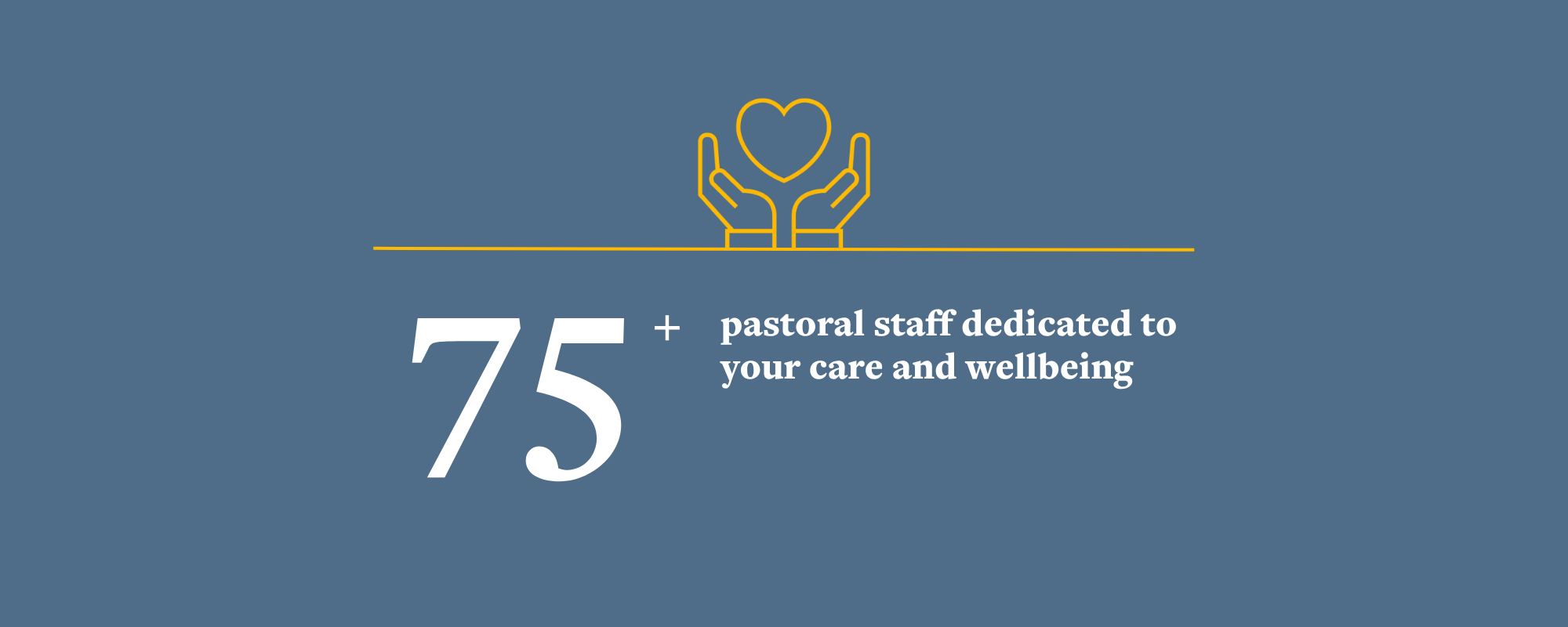 75+

pastoral staff dedicated to your care and wellbeing