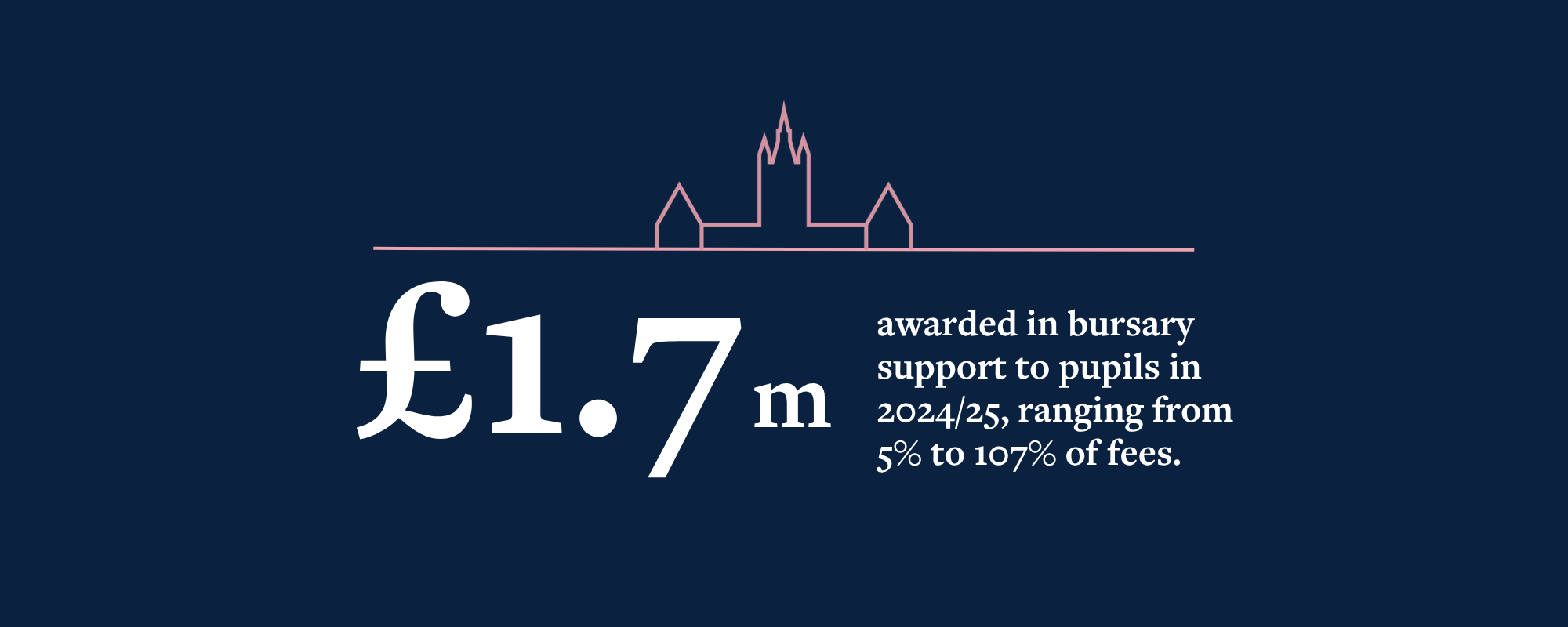 £1.7m

awarded in bursary support to pupils in 2024/25, ranging from 5% to 107% of fees.