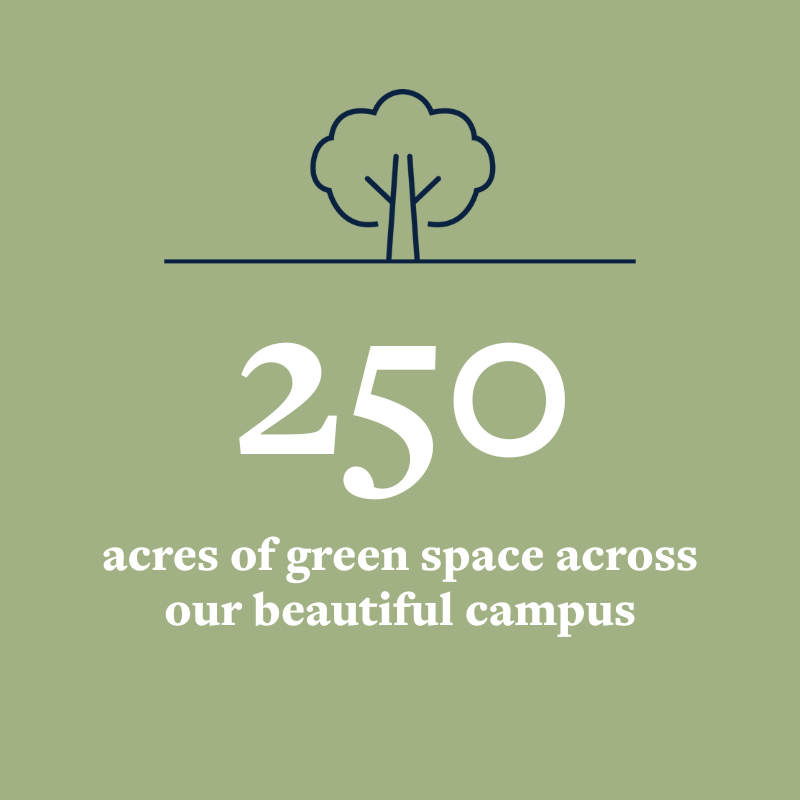 250

acres of green space across our beautiful campus