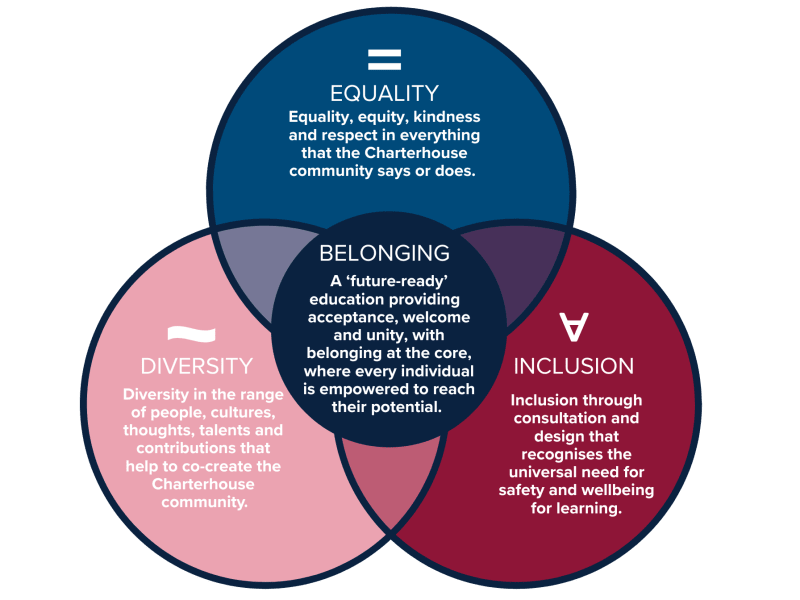 =
EQUALITY
Equality, equity, kindness and respect in everything that the Charterhouse community says or does.

BELONGING
A 'future-ready' education providing acceptance, welcome and unity, with belonging at the core, where every individual is empowered to reach their potential.

~
DIVERSITY
Diversity in the range of people, cultures, thoughts, talents and contributions that help to co-create the Charterhouse community.

∀
INCLUSION
Inclusion through consultation and design that recognises the universal need for safety and wellbeing for learning.