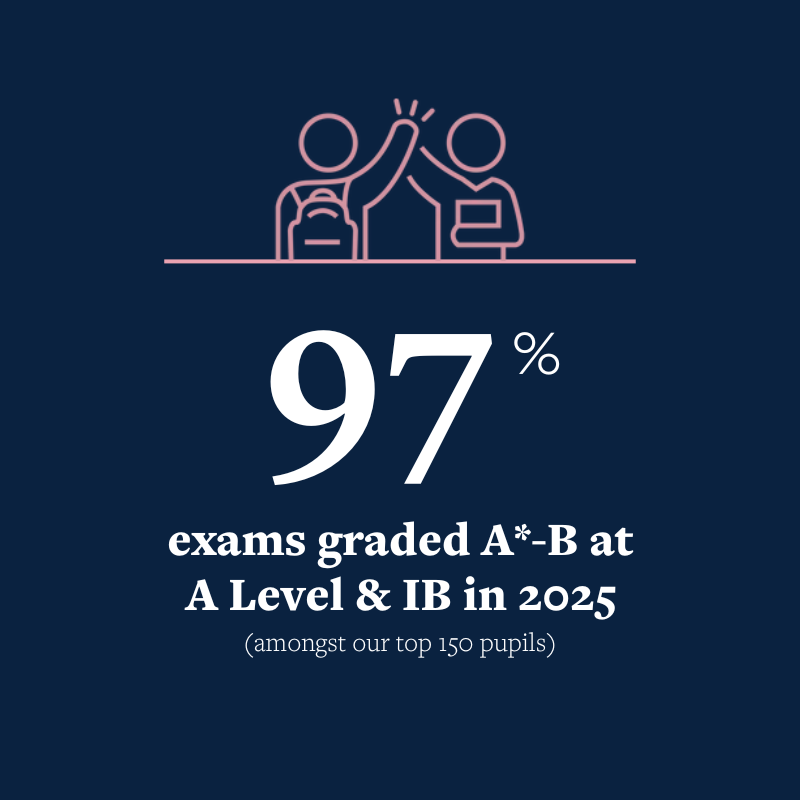 97%

exams graded A*-B at A Level & IB in 2025

(amongst our top 150 pupils)