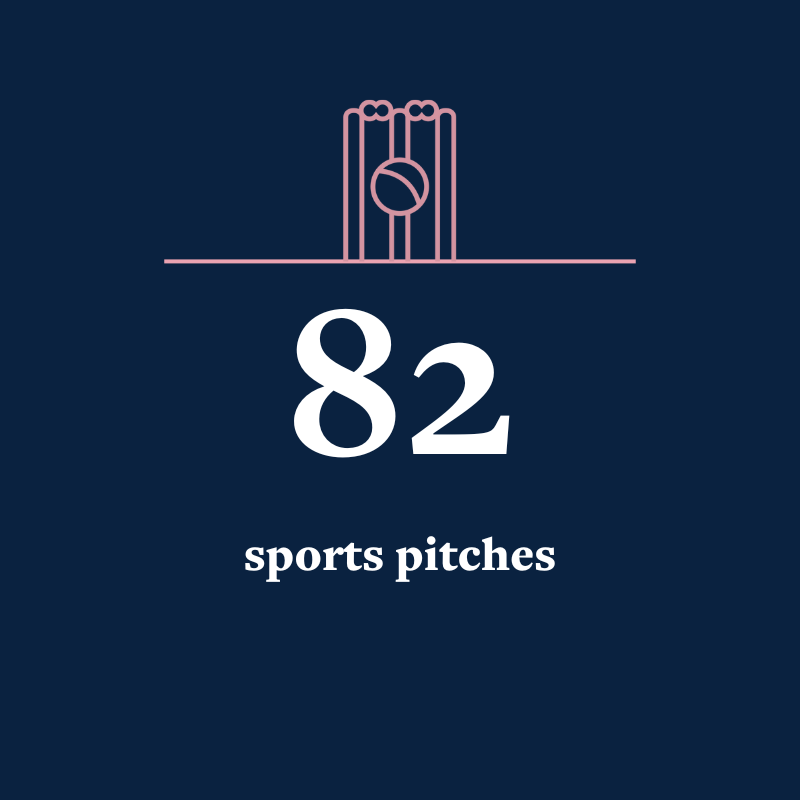 82

sports pitches