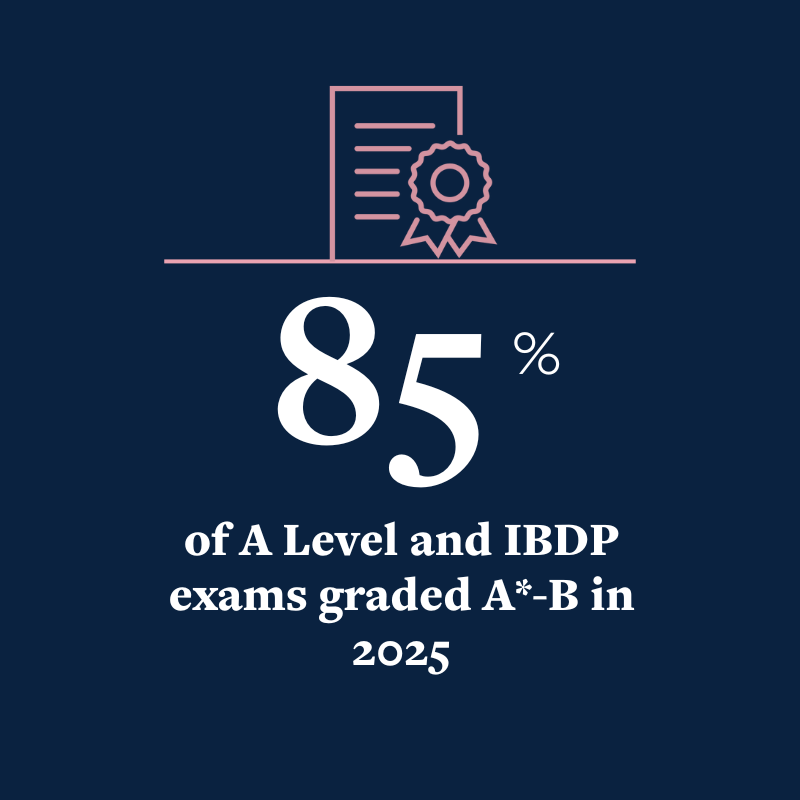 85 %

of A Level and IBDP exams graded A*-B in 2025