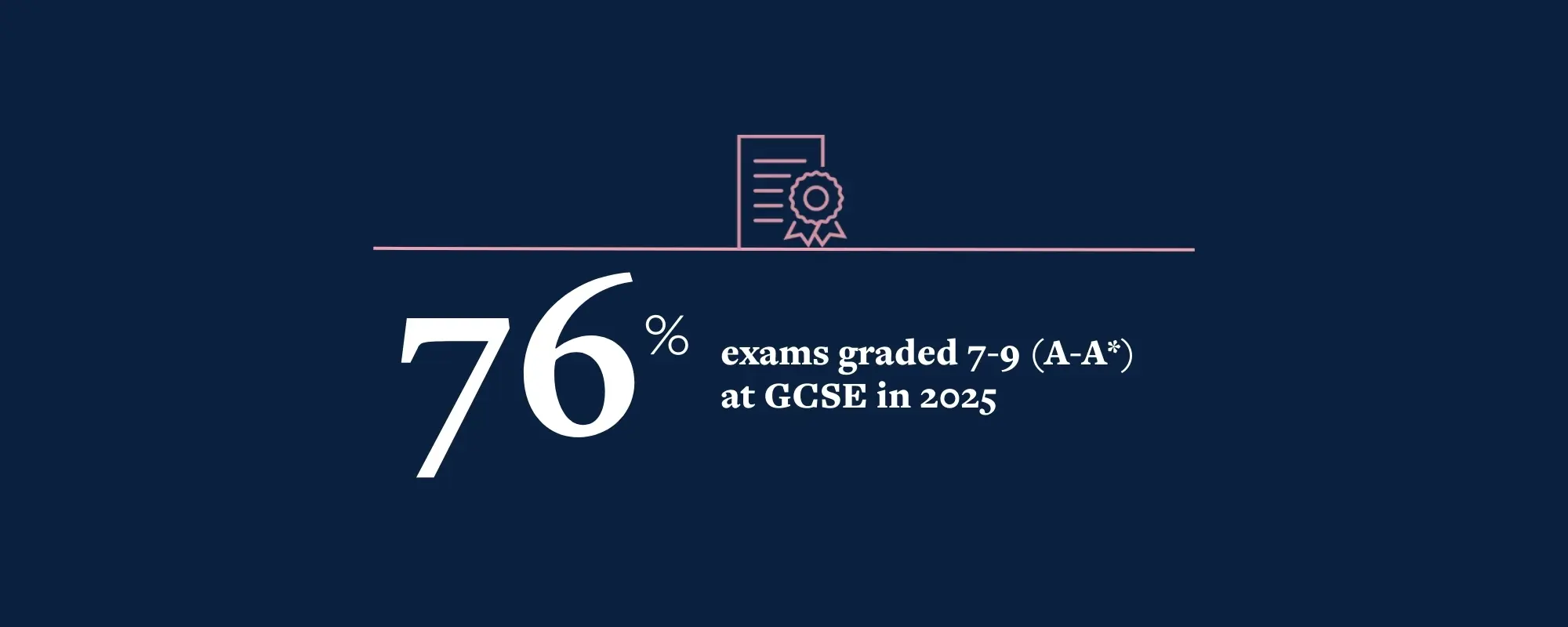 76%

exams graded 7-9 (A-A*) at GCSE in 2025