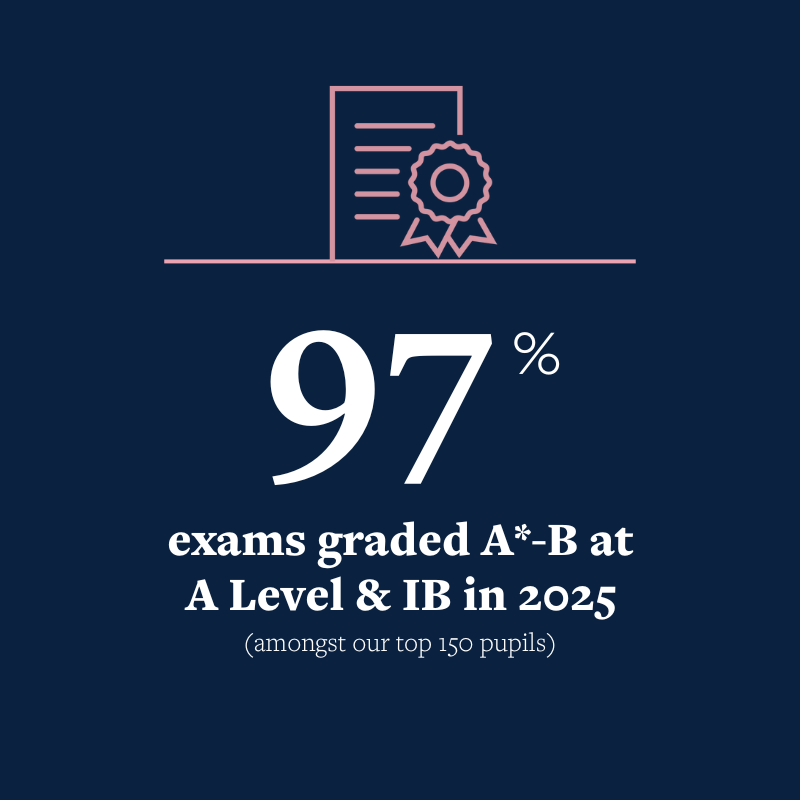 97%

exams graded A*-B at A Level & IB in 2025

(amongst our top 150 pupils)