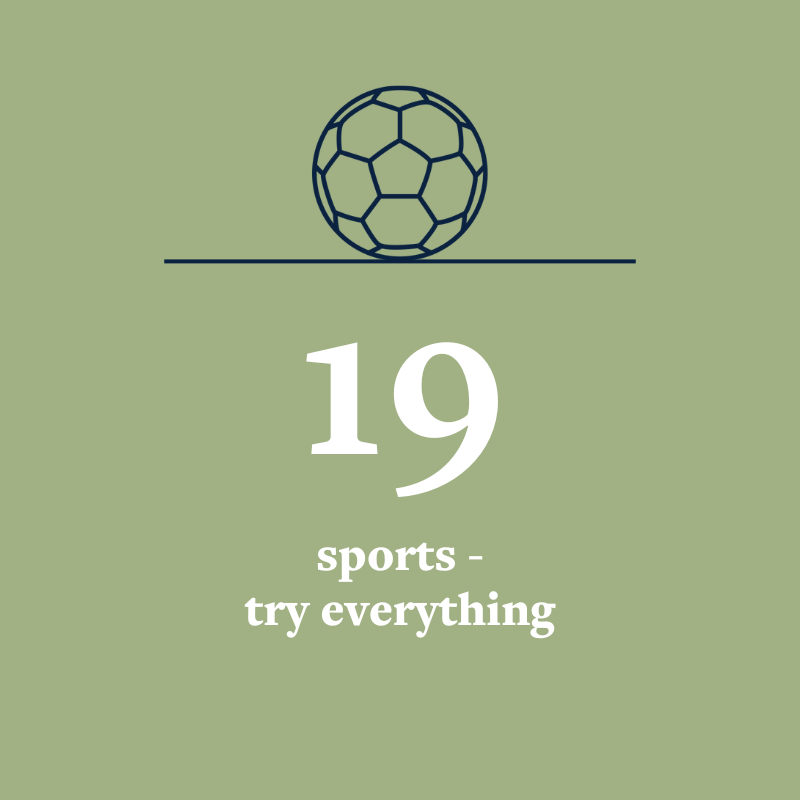 19

sports -
try everything