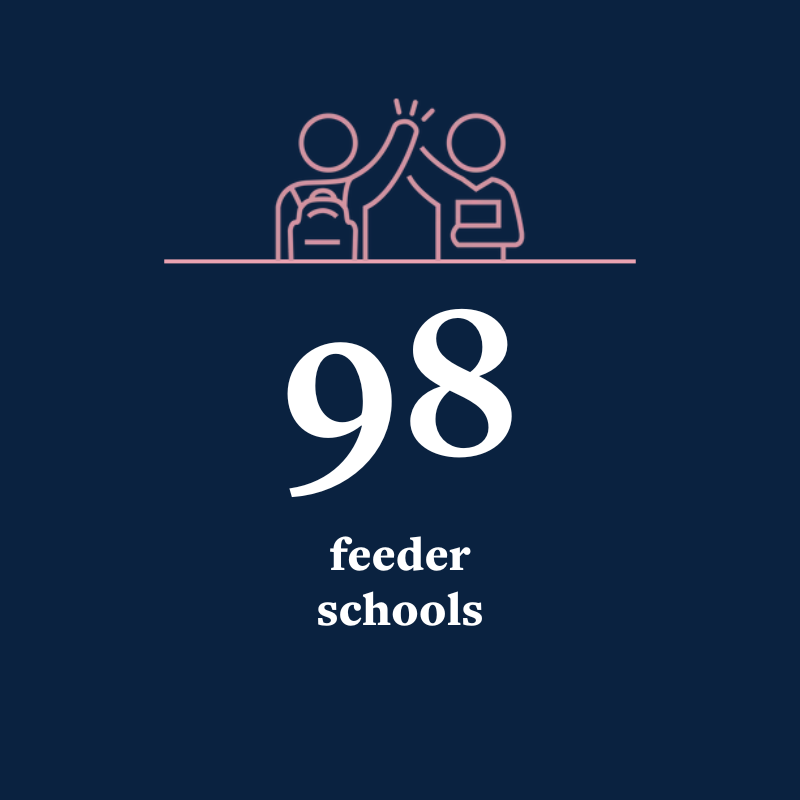 98

feeder schools